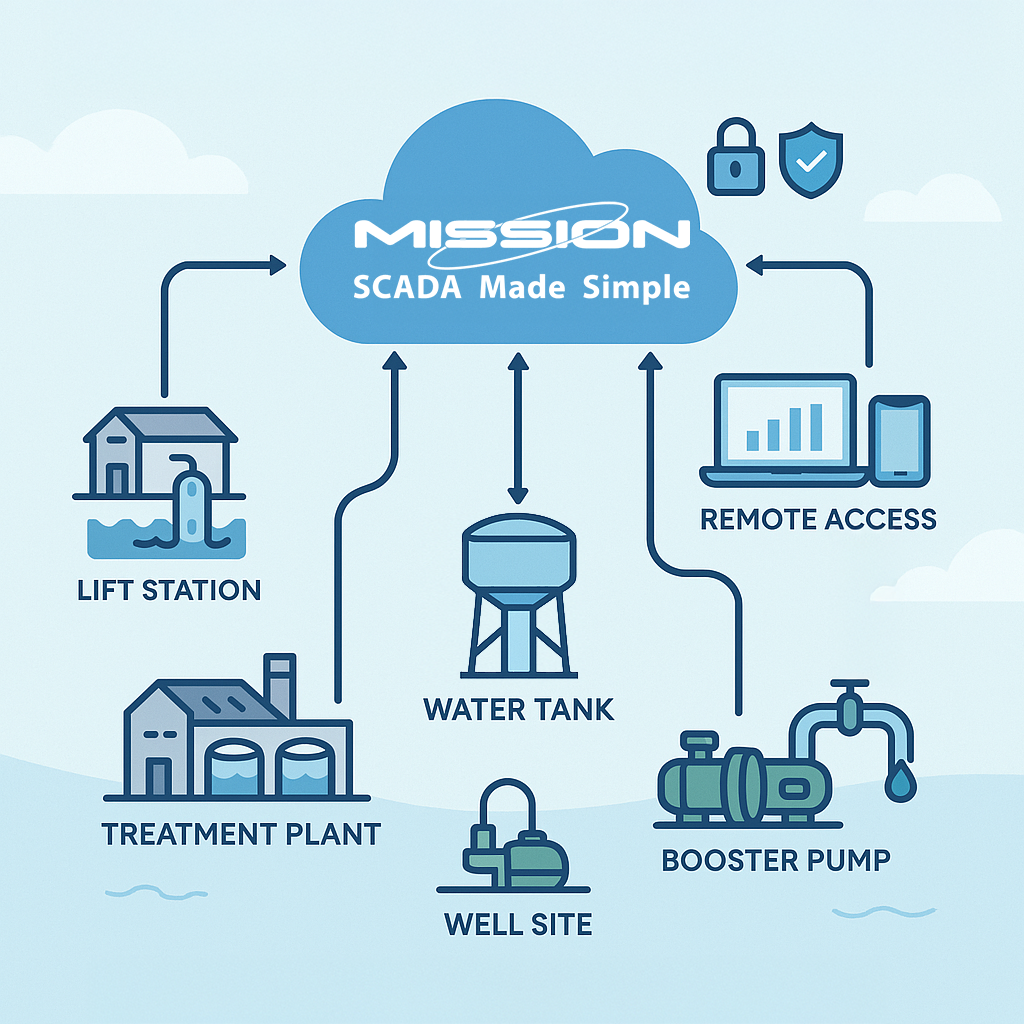 MISSION
SCADA Made Simple

LIFT STATION

REMOTE ACCESS

WATER TANK

TREATMENT PLANT

BOOSTER PUMP

WELL SITE